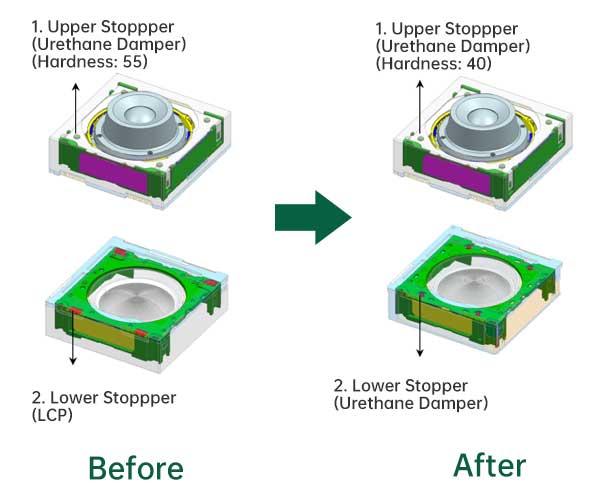 1. Upper Stoppper
(Urethane Damper)
(Hardness: 55)

2. Lower Stoppper
(LCP)

Before

1. Upper Stoppper
(Urethane Damper)
(Hardness: 40)

2. Lower Stopper
(Urethane Damper)

After